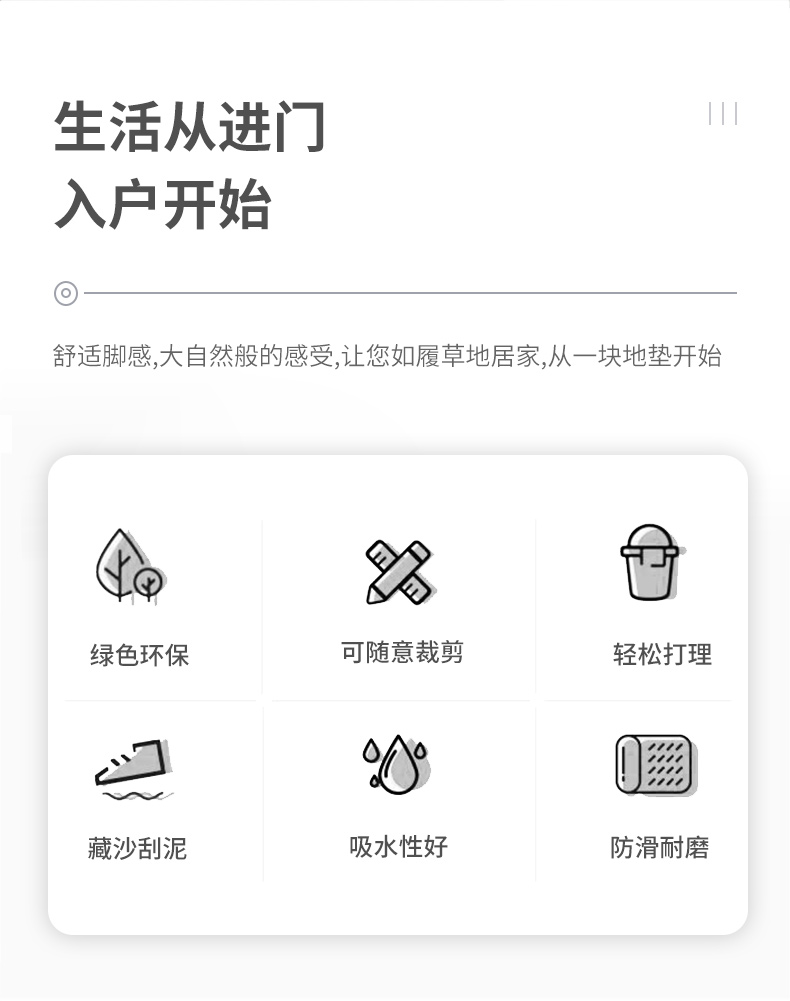 生活从进门
入户开始

舒适脚感,大自然般的感受,让您如履草地居家,从一块地垫开始

绿色环保

可随意裁剪

轻松打理

藏沙刮泥

吸水性好

防滑耐磨